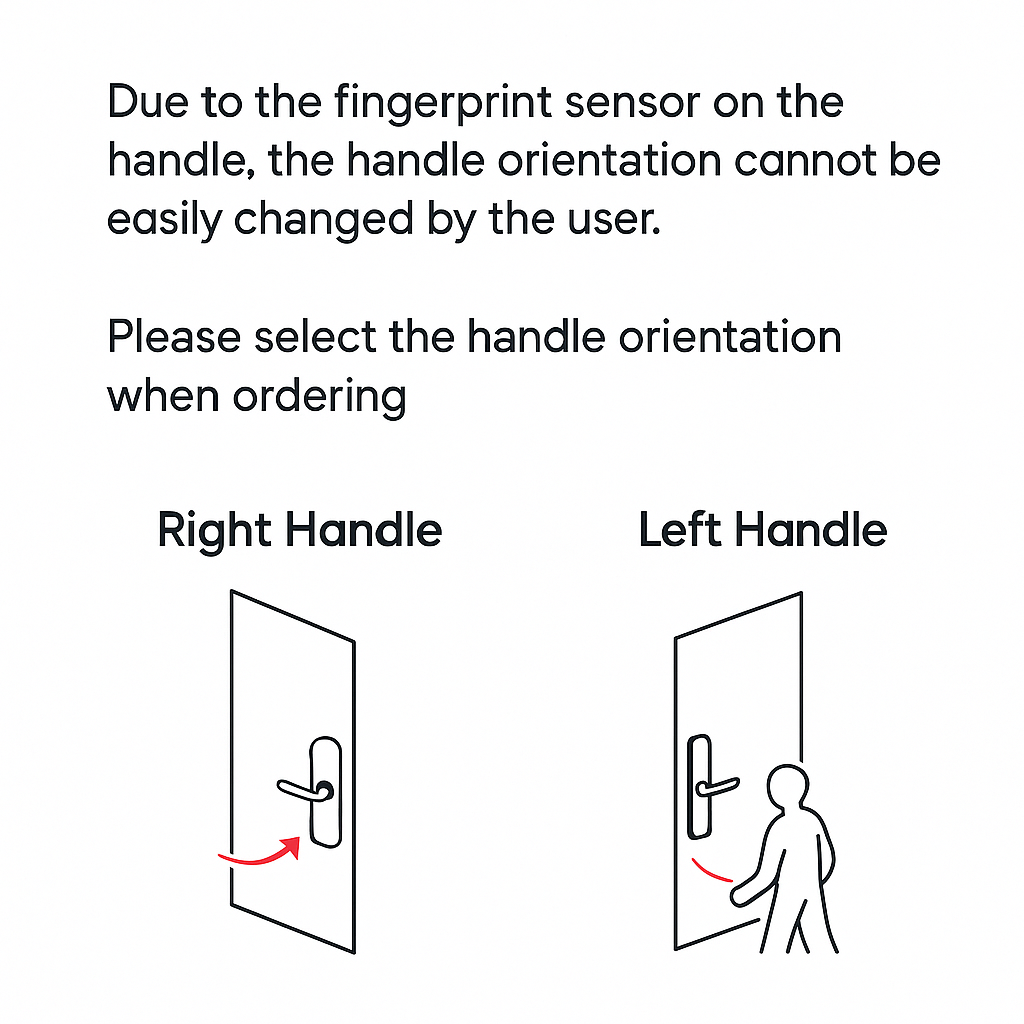 Due to the fingerprint sensor on the handle, the handle orientation cannot be easily changed by the user.

Please select the handle orientation when ordering

Right Handle

Left Handle