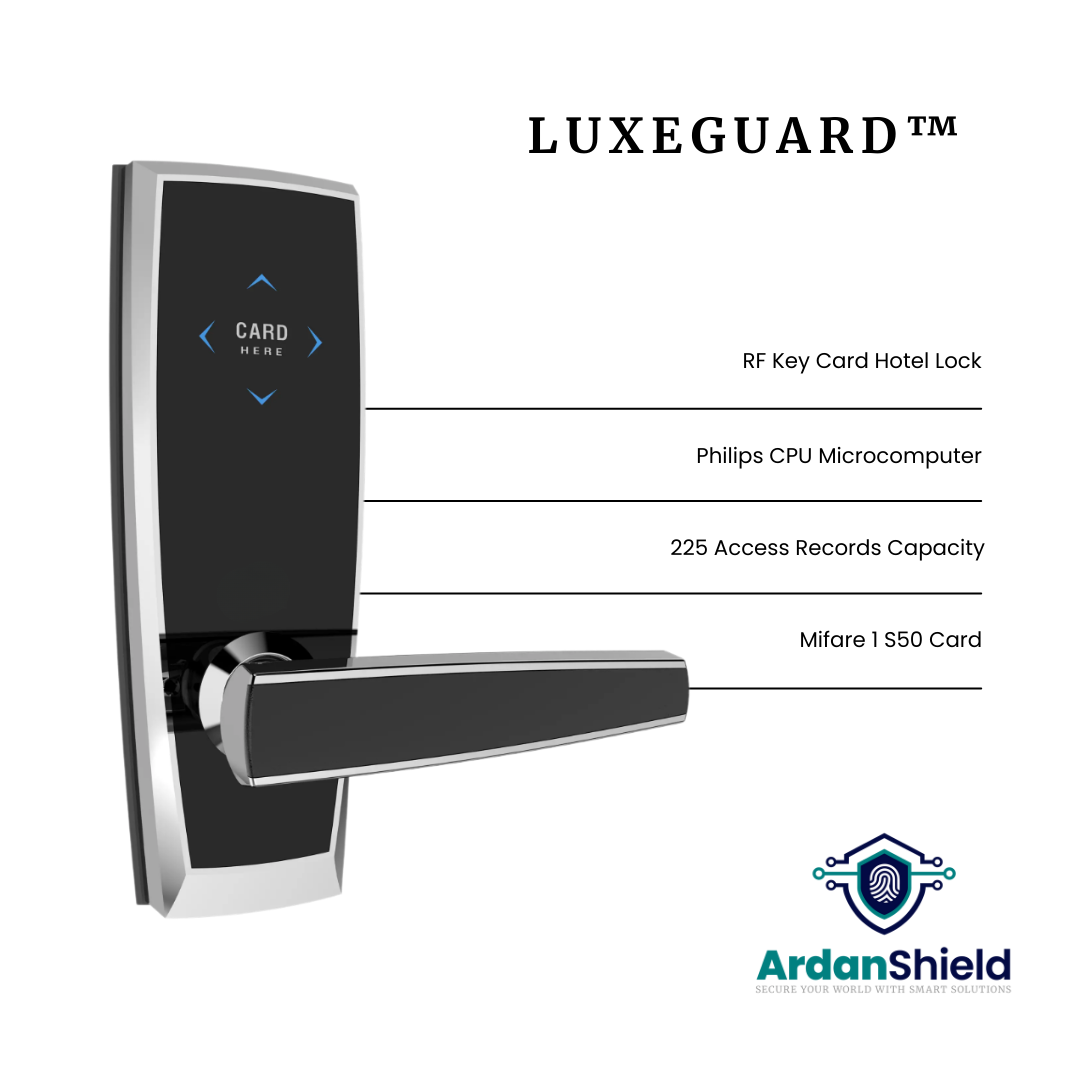 LUXEGUARD™

CARD
HERE

RF Key Card Hotel Lock

Philips CPU Microcomputer

225 Access Records Capacity

Mifare 1 S50 Card

ArdanShield
SECURE YOUR WORLD WITH SMART SOLUTIONS