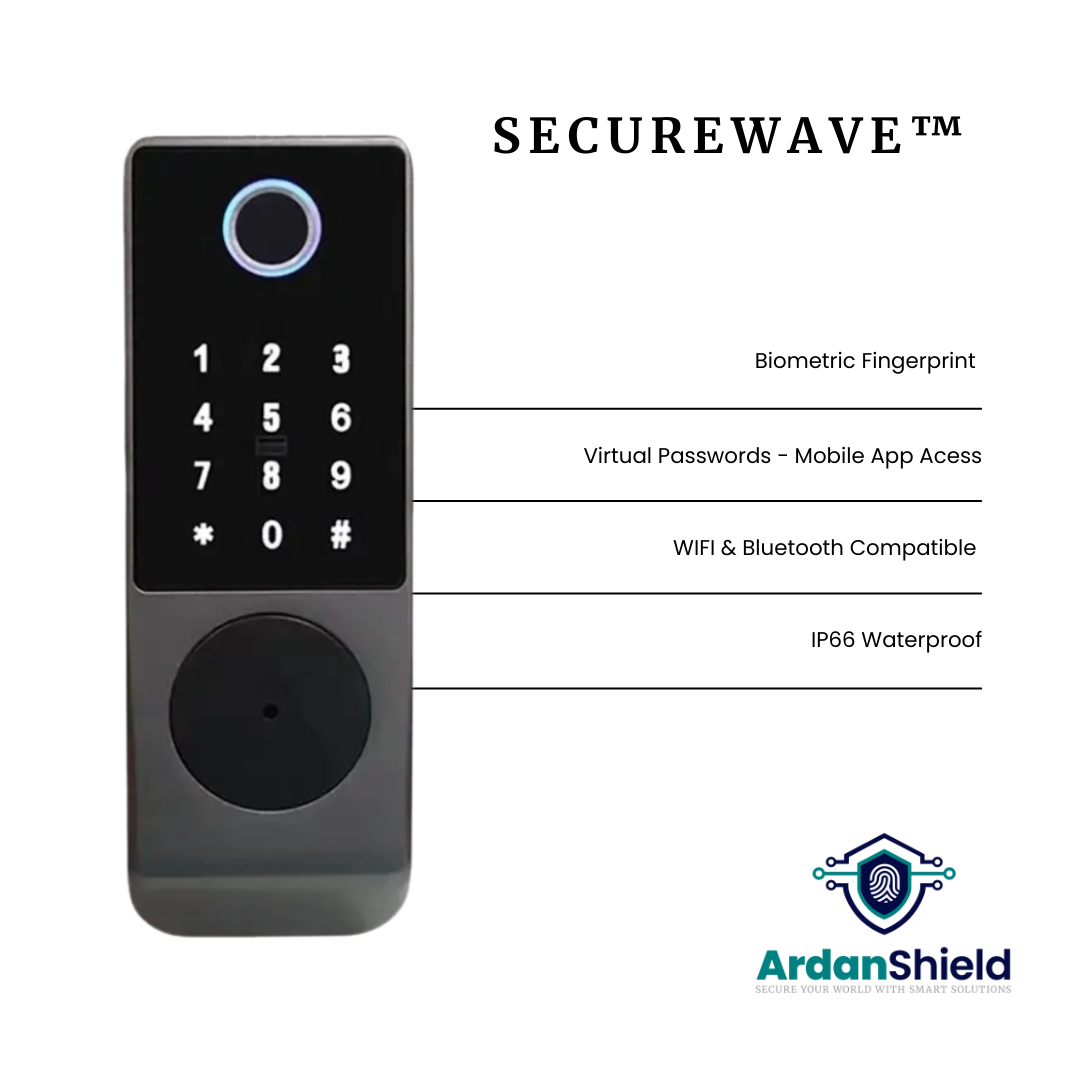 SECUREWAVE™

1 2 3
4 5 6
7 8 9
* 0 #

Biometric Fingerprint

Virtual Passwords - Mobile App Acess

WIFI & Bluetooth Compatible

IP66 Waterproof

ArdanShield
SECURE YOUR WORLD WITH SMART SOLUTIONS