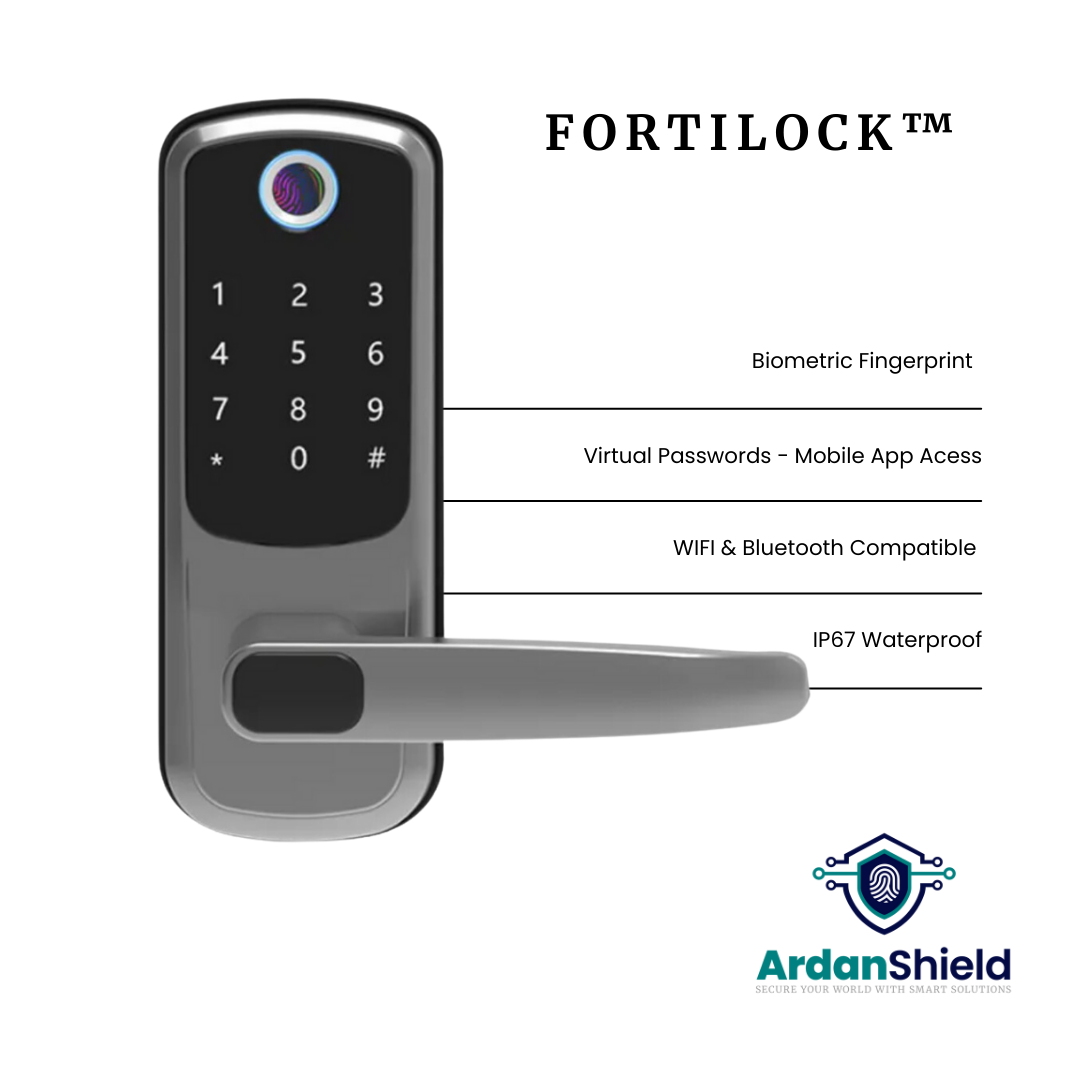 FORTILOCK™

1 2 3
4 5 6
7 8 9
* 0 #

Biometric Fingerprint

Virtual Passwords - Mobile App Acess

WIFI & Bluetooth Compatible

IP67 Waterproof

ArdanShield
SECURE YOUR WORLD WITH SMART SOLUTIONS